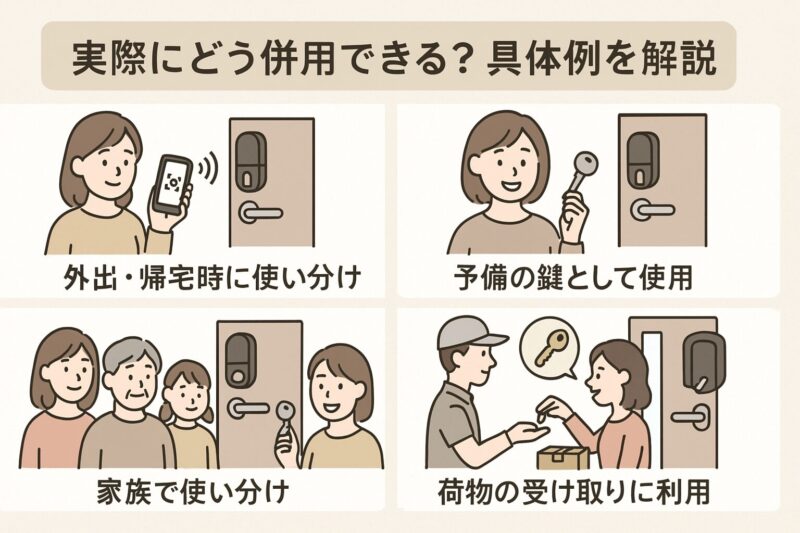 実際にどう併用できる？具体例を解説

外出・帰宅時に使い分け

予備の鍵として使用

家族で使い分け

荷物の受け取りに利用